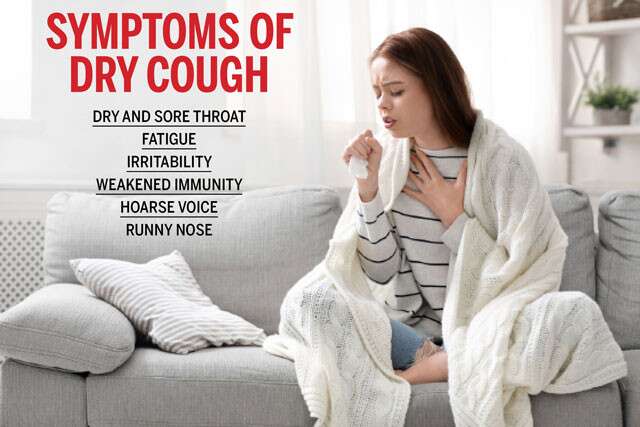 SYMPTOMS OF DRY COUGH

DRY AND SORE THROAT
FATIGUE
IRRITABILITY
WEAKENED IMMUNITY
HOARSE VOICE
RUNNY NOSE