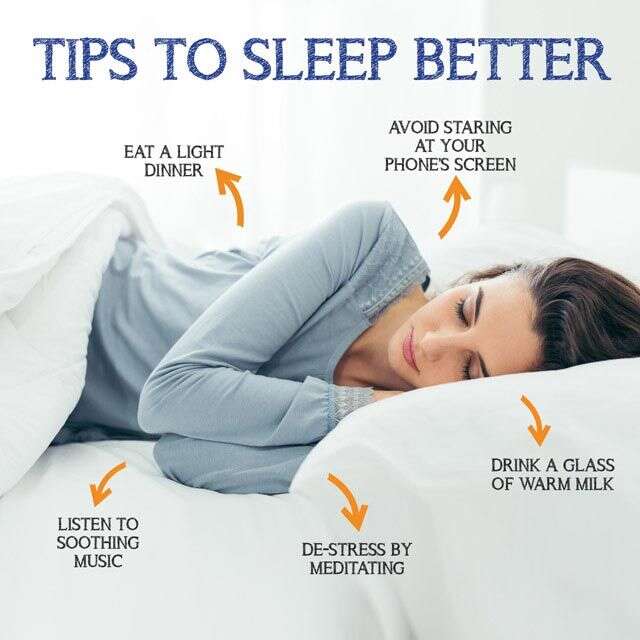 TIPS TO SLEEP BETTER

EAT A LIGHT DINNER

AVOID STARING AT YOUR PHONE'S SCREEN

DRINK A GLASS OF WARM MILK

LISTEN TO SOOTHING MUSIC

DE-STRESS BY MEDITATING