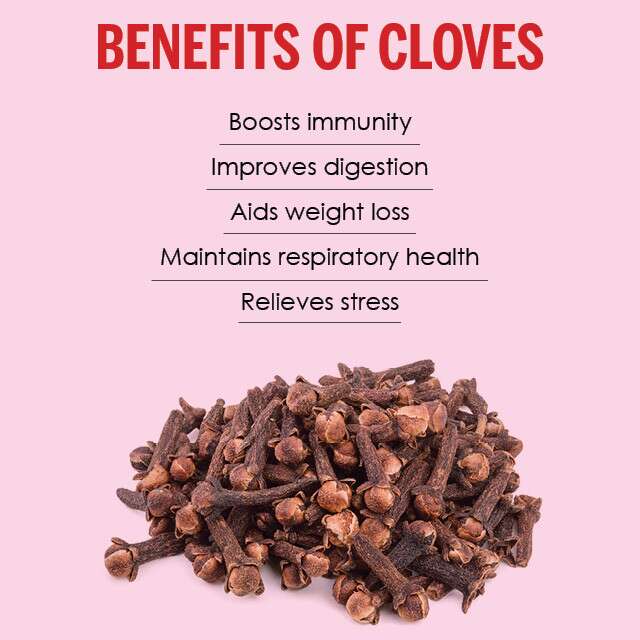 BENEFITS OF CLOVES

Boosts immunity

Improves digestion

Aids weight loss

Maintains respiratory health

Relieves stress