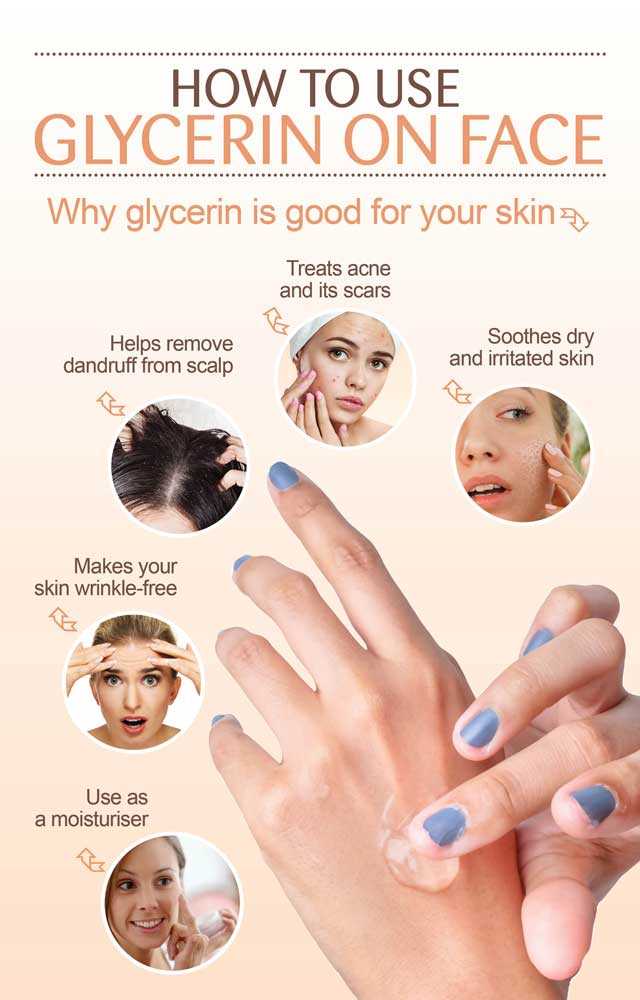 HOW TO USE
GLYCERIN ON FACE

Why glycerin is good for your skin

Treats acne and its scars

Helps remove dandruff from scalp

Soothes dry and irritated skin

Makes your skin wrinkle-free

Use as a moisturiser