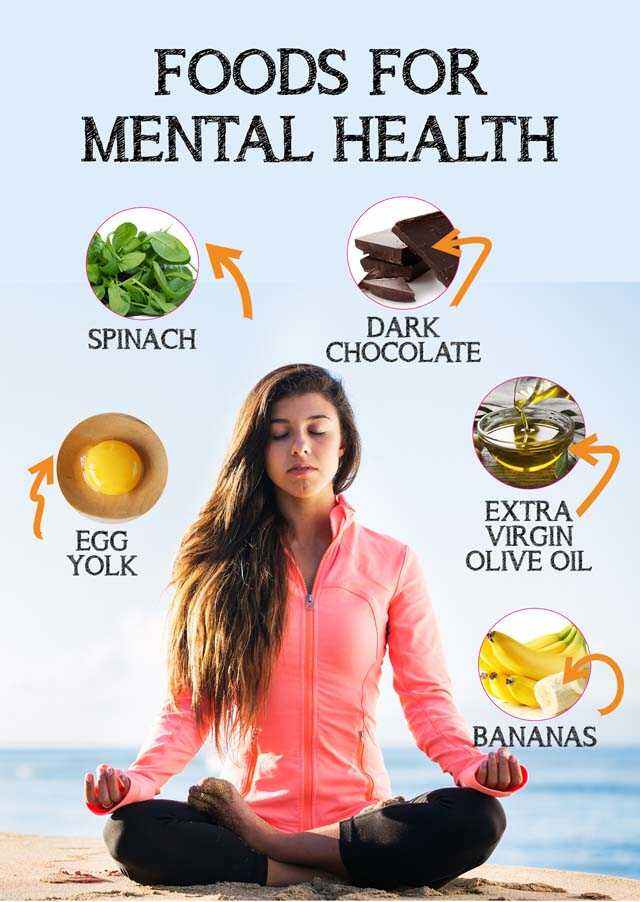 FOODS FOR MENTAL HEALTH

SPINACH

DARK CHOCOLATE

EGG YOLK

EXTRA VIRGIN OLIVE OIL

BANANAS