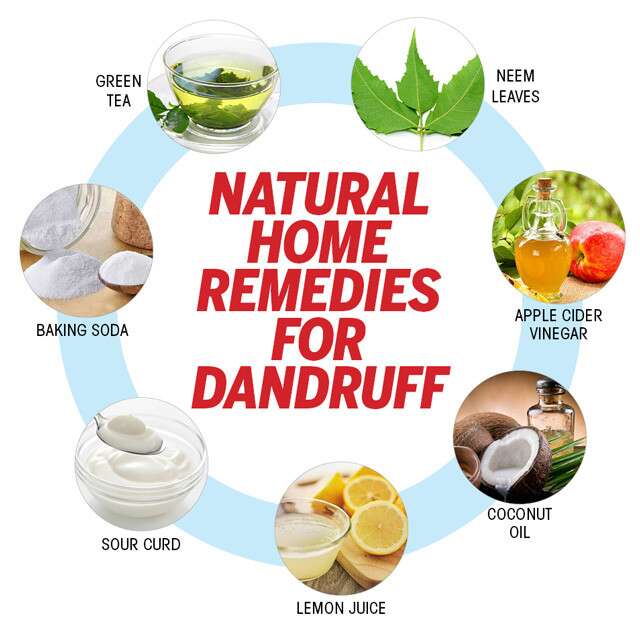 NATURAL HOME REMEDIES FOR DANDRUFF

GREEN TEA

NEEM LEAVES

APPLE CIDER VINEGAR

COCONUT OIL

LEMON JUICE

SOUR CURD

BAKING SODA