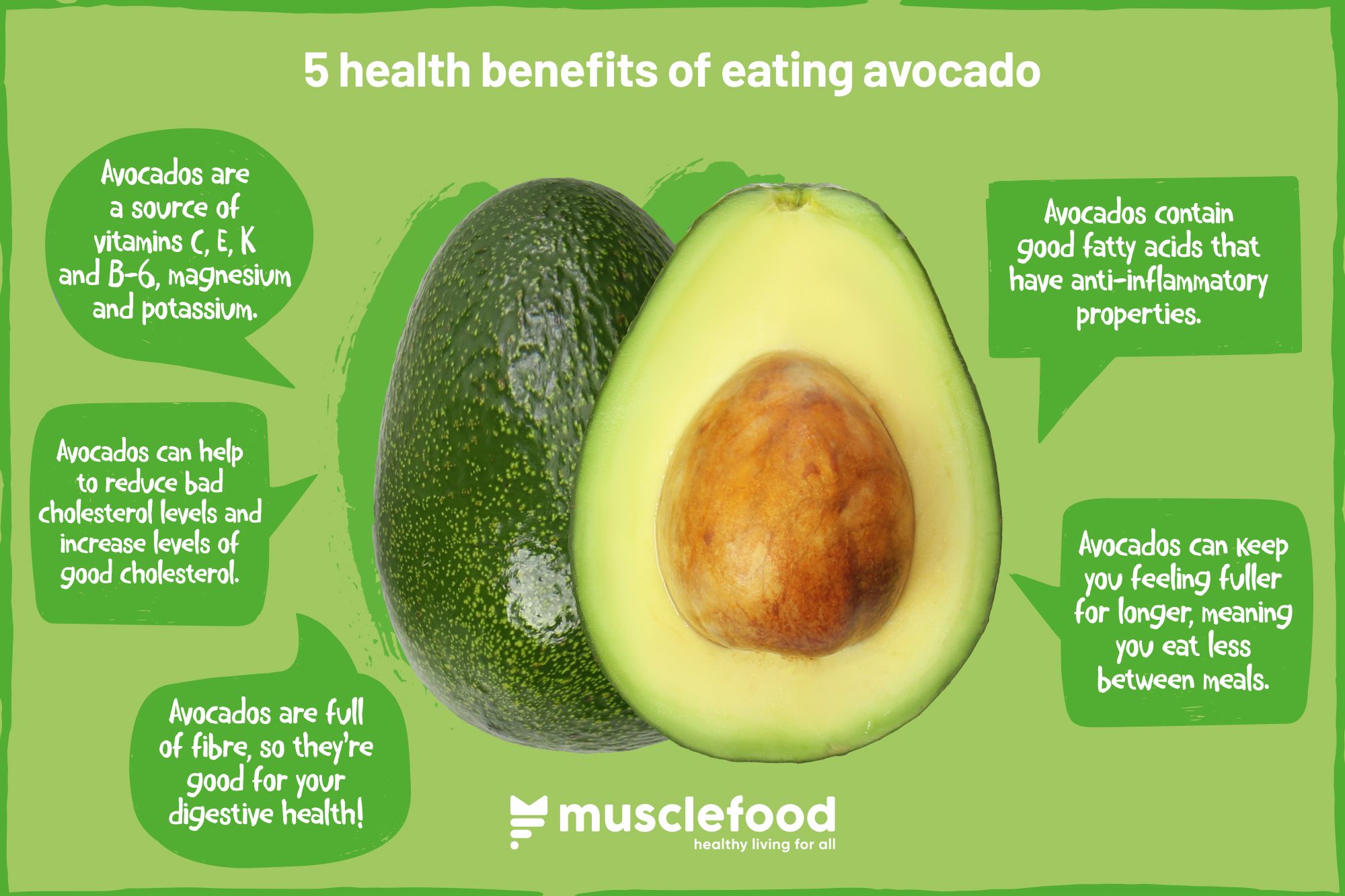 5 health benefits of eating avocado

Avocados are a source of vitamins C, E, K and B-6, magnesium and potassium.

Avocados can help to reduce bad cholesterol levels and increase levels of good cholesterol.

Avocados are full of fibre, so they're good for your digestive health!

Avocados contain good fatty acids that have anti-inflammatory properties.

Avocados can keep you feeling fuller for longer, meaning you eat less between meals.

musclefood
healthy living for all