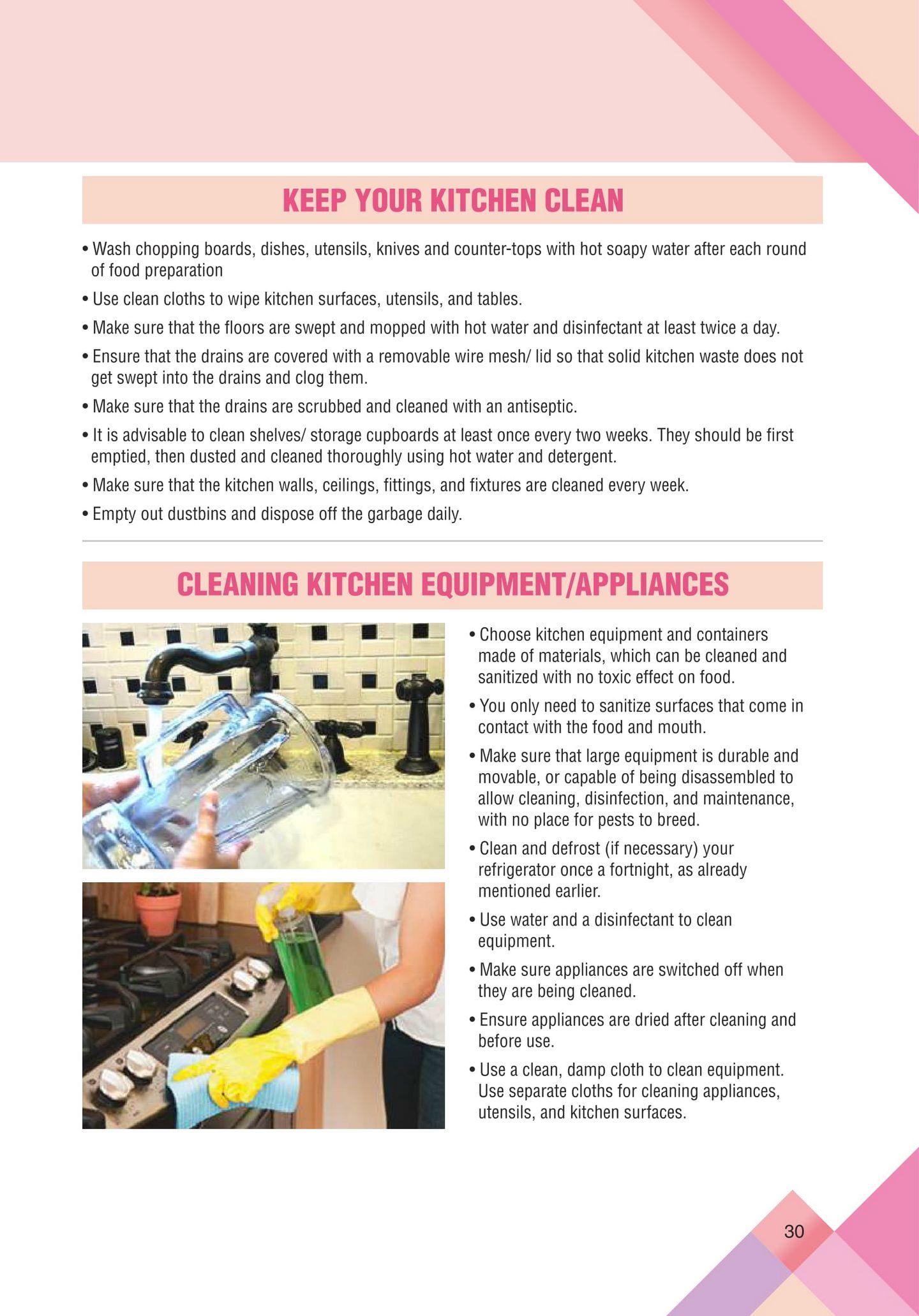 KEEP YOUR KITCHEN CLEAN

• Wash chopping boards, dishes, utensils, knives and counter-tops with hot soapy water after each round of food preparation

• Use clean cloths to wipe kitchen surfaces, utensils, and tables.

• Make sure that the floors are swept and mopped with hot water and disinfectant at least twice a day.

• Ensure that the drains are covered with a removable wire mesh/ lid so that solid kitchen waste does not get swept into the drains and clog them.

• Make sure that the drains are scrubbed and cleaned with an antiseptic.

• It is advisable to clean shelves/ storage cupboards at least once every two weeks. They should be first emptied, then dusted and cleaned thoroughly using hot water and detergent.

• Make sure that the kitchen walls, ceilings, fittings, and fixtures are cleaned every week.

• Empty out dustbins and dispose off the garbage daily.

CLEANING KITCHEN EQUIPMENT/APPLIANCES

• Choose kitchen equipment and containers made of materials, which can be cleaned and sanitized with no toxic effect on food.

• You only need to sanitize surfaces that come in contact with the food and mouth.

• Make sure that large equipment is durable and movable, or capable of being disassembled to allow cleaning, disinfection, and maintenance, with no place for pests to breed.

• Clean and defrost (if necessary) your refrigerator once a fortnight, as already mentioned earlier.

• Use water and a disinfectant to clean equipment.

• Make sure appliances are switched off when they are being cleaned.

• Ensure appliances are dried after cleaning and before use.

• Use a clean, damp cloth to clean equipment. Use separate cloths for cleaning appliances, utensils, and kitchen surfaces.

30