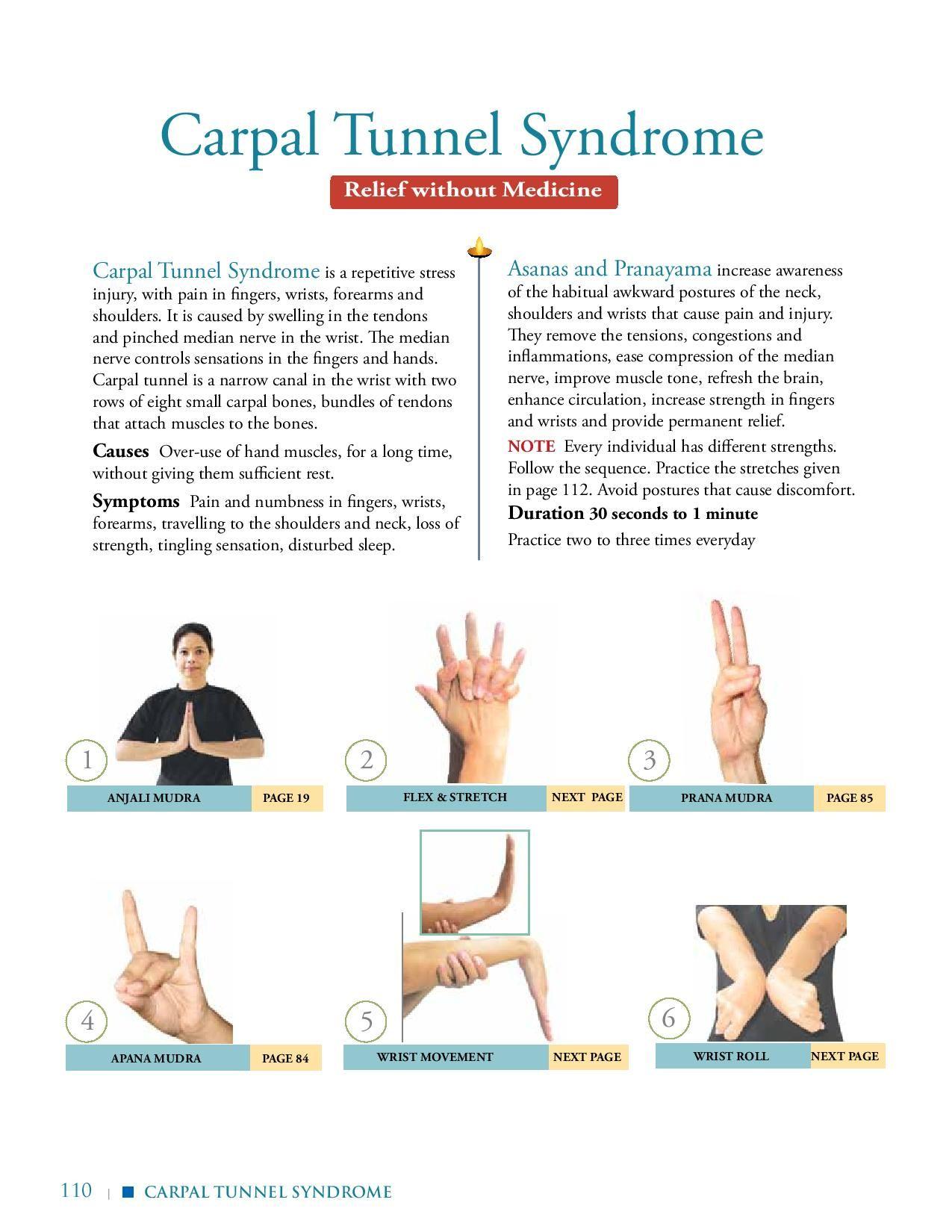 Carpal Tunnel Syndrome

Relief without Medicine

Carpal Tunnel Syndrome is a repetitive stress injury, with pain in fingers, wrists, forearms and shoulders. It is caused by swelling in the tendons and pinched median nerve in the wrist. The median nerve controls sensations in the fingers and hands. Carpal tunnel is a narrow canal in the wrist with two rows of eight small carpal bones, bundles of tendons that attach muscles to the bones.

Causes Over-use of hand muscles, for a long time, without giving them sufficient rest.

Symptoms Pain and numbness in fingers, wrists, forearms, travelling to the shoulders and neck, loss of strength, tingling sensation, disturbed sleep.

Asanas and Pranayama increase awareness of the habitual awkward postures of the neck, shoulders and wrists that cause pain and injury. They remove the tensions, congestions and inflammations, ease compression of the median nerve, improve muscle tone, refresh the brain, enhance circulation, increase strength in fingers and wrists and provide permanent relief.

NOTE Every individual has different strengths. Follow the sequence. Practice the stretches given in page 112. Avoid postures that cause discomfort.

Duration 30 seconds to 1 minute

Practice two to three times everyday

1 ANJALI MUDRA PAGE 19

2 FLEX & STRETCH NEXT PAGE

3 PRANA MUDRA PAGE 85

4 APANA MUDRA PAGE 84

5 WRIST MOVEMENT NEXT PAGE

6 WRIST ROLL NEXT PAGE

110 | CARPAL TUNNEL SYNDROME