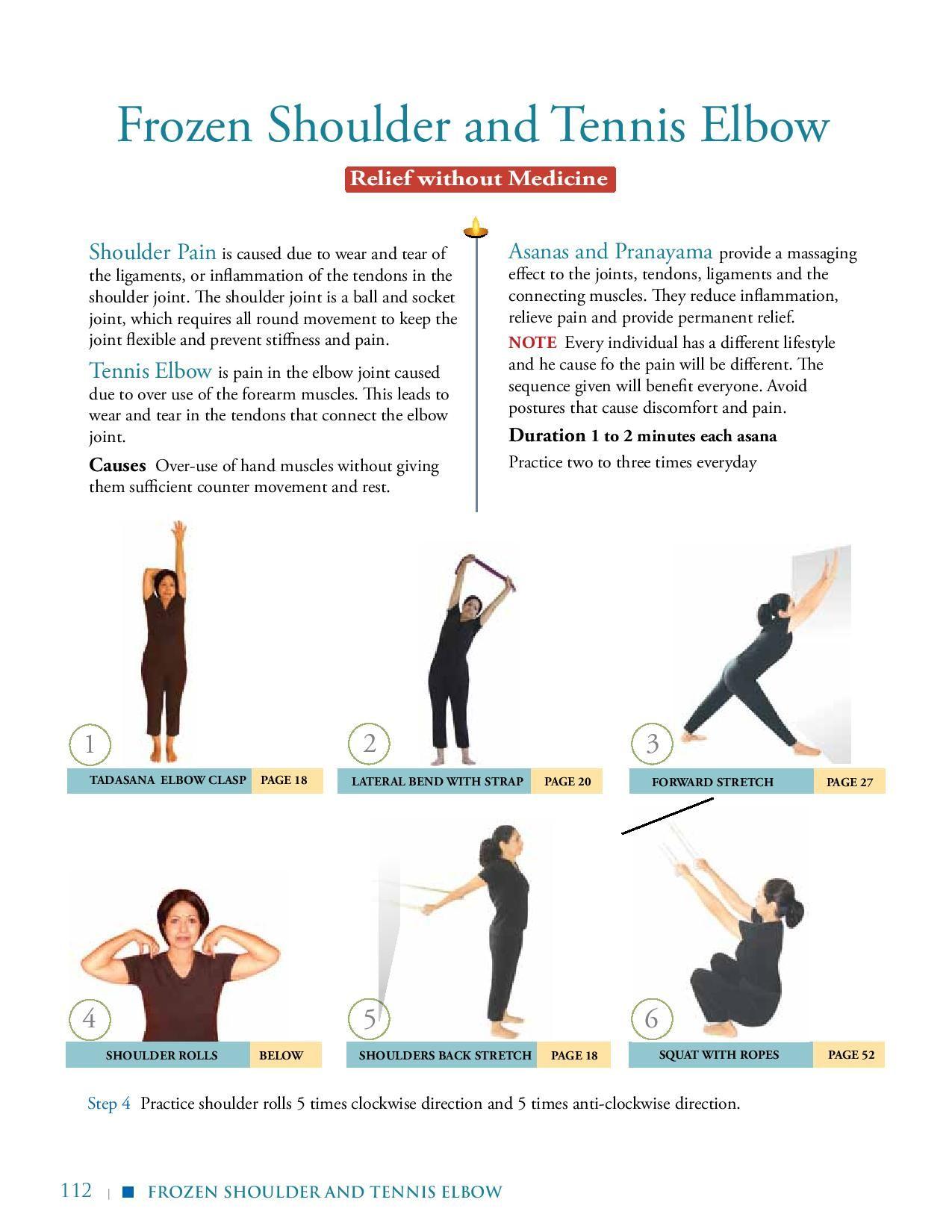 Frozen Shoulder and Tennis Elbow

Relief without Medicine

Shoulder Pain is caused due to wear and tear of the ligaments, or inflammation of the tendons in the shoulder joint. The shoulder joint is a ball and socket joint, which requires all round movement to keep the joint flexible and prevent stiffness and pain.

Tennis Elbow is pain in the elbow joint caused due to over use of the forearm muscles. This leads to wear and tear in the tendons that connect the elbow joint.

Causes Over-use of hand muscles without giving them sufficient counter movement and rest.

Asanas and Pranayama provide a massaging effect to the joints, tendons, ligaments and the connecting muscles. They reduce inflammation, relieve pain and provide permanent relief.

NOTE Every individual has a different lifestyle and he cause fo the pain will be different. The sequence given will benefit everyone. Avoid postures that cause discomfort and pain.

Duration 1 to 2 minutes each asana

Practice two to three times everyday

1 TADASANA ELBOW CLASP PAGE 18

2 LATERAL BEND WITH STRAP PAGE 20

3 FORWARD STRETCH PAGE 27

4 SHOULDER ROLLS BELOW

5 SHOULDERS BACK STRETCH PAGE 18

6 SQUAT WITH ROPES PAGE 52

Step 4 Practice shoulder rolls 5 times clockwise direction and 5 times anti-clockwise direction.

112 | FROZEN SHOULDER AND TENNIS ELBOW